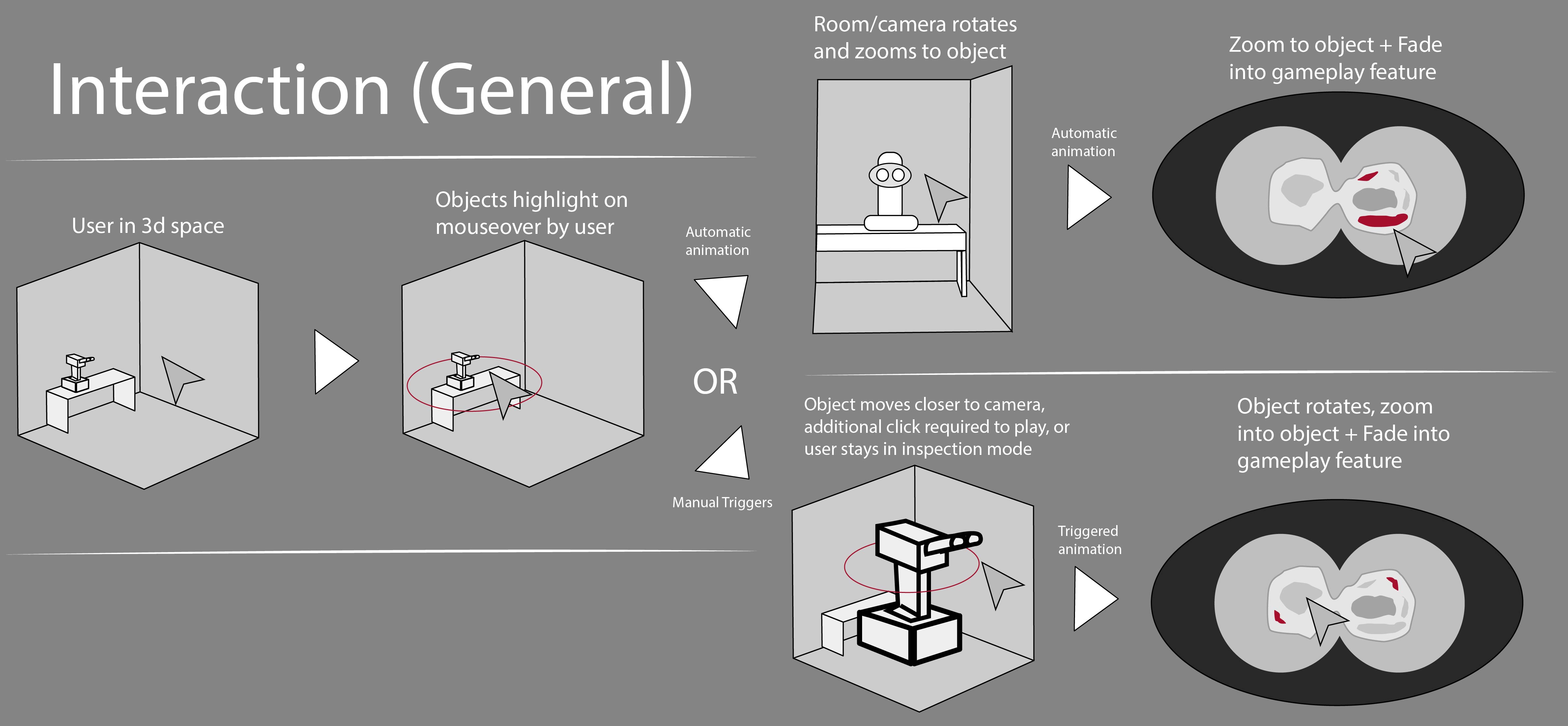 Interaction (General)

User in 3d space

Objects highlight on mouseover by user

Automatic animation

OR

Manual Triggers

Room/camera rotates and zooms to object

Automatic animation

Zoom to object + Fade into gameplay feature

Object moves closer to camera, additional click required to play, or user stays in inspection mode

Triggered animation

Object rotates, zoom into object + Fade into gameplay feature